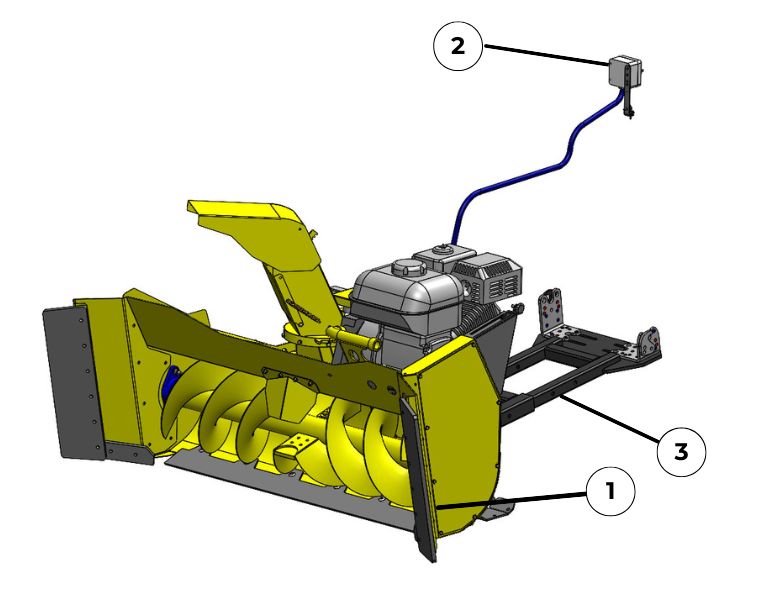 2

3

1