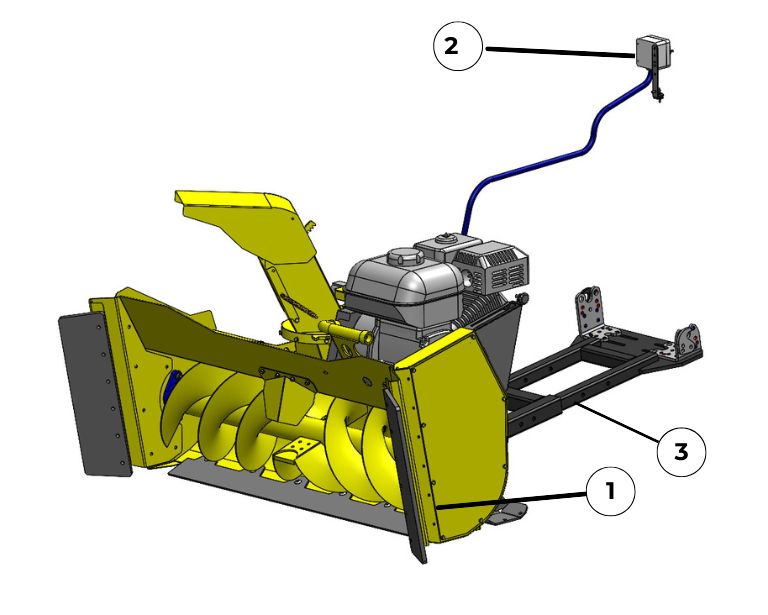 2

3

1