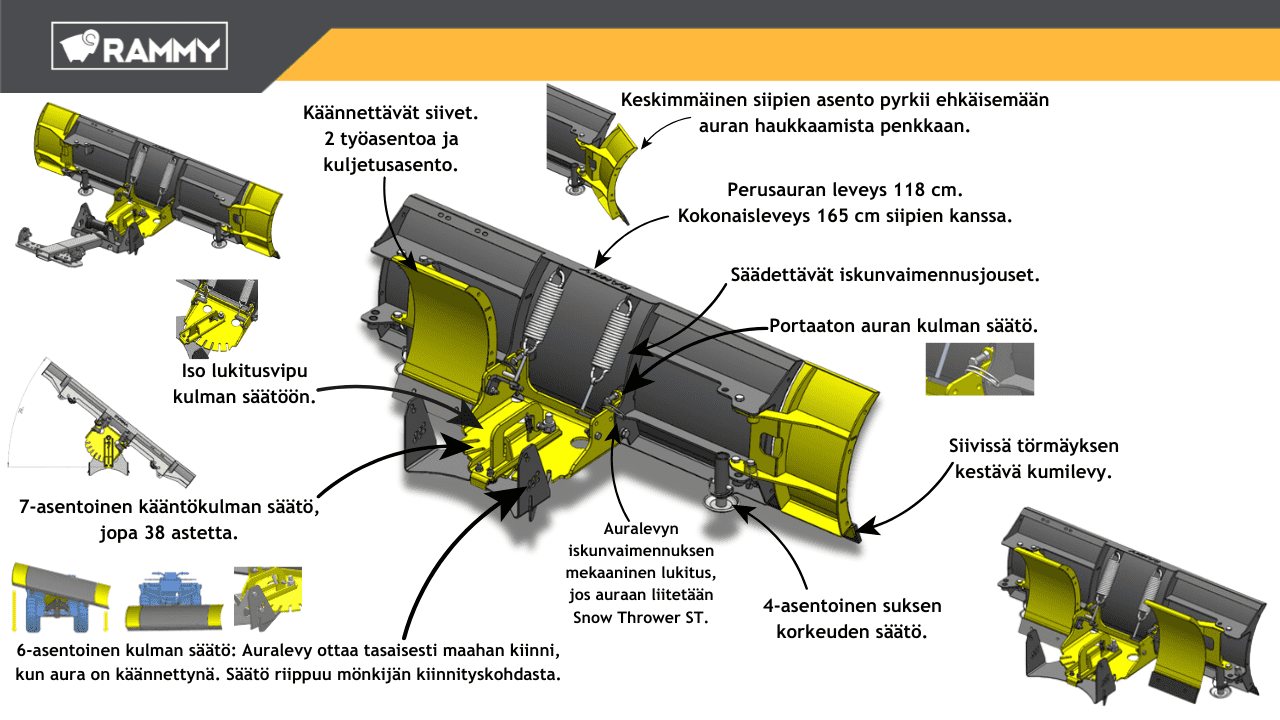 RAMMY

Käännettävät siivet. 2 työasentoa ja kuljetusasento.

Keskimmäinen siipien asento pyrkii ehkäisemään auran haukkaamista penkkaan.

Perusauran leveys 118 cm. Kokonaisleveys 165 cm siipien kanssa.

Säädettävät iskunvaimennusjouset.

Portaaton auran kulman säätö.

Iso lukitusvipu kulman säätöön.

Siivissä törmäyksen kestävä kumilevy.

7-asentoinen kääntökulman säätö, jopa 38 astetta.

Auralevyn iskunvaimennuksen mekaaninen lukitus, jos auraan liitetään Snow Thrower ST.

4-asentoinen suksen korkeuden säätö.

6-asentoinen kulman säätö: Auralevy ottaa tasaisesti maahan kiinni, kun aura on käännettynä. Säätö riippuu mönkijän kiinnityskohdasta.